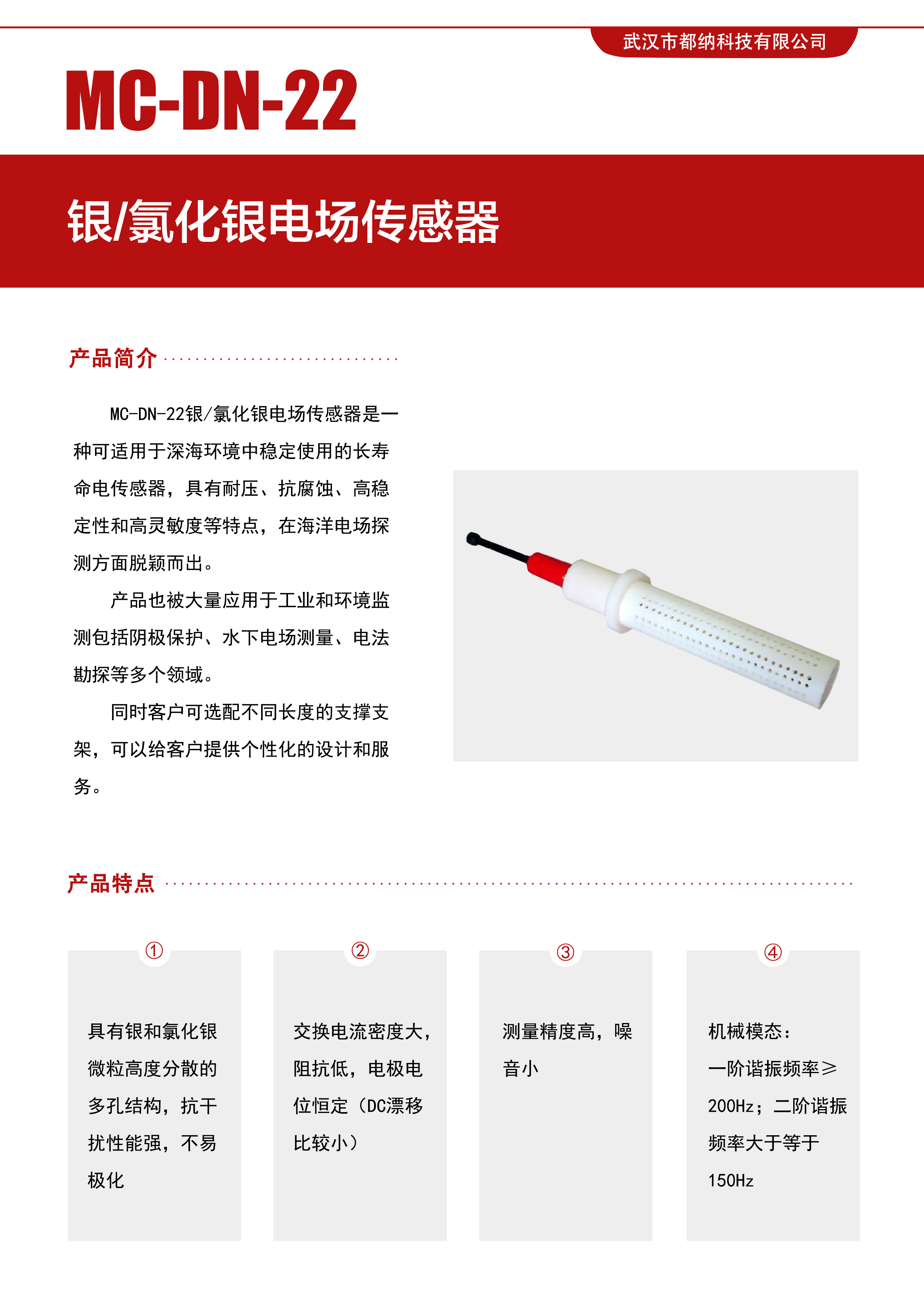 武汉市都纳科技有限公司

MC-DN-22

银/氯化银电场传感器

产品简介

MC-DN-22银/氯化银电场传感器是一种可适用于深海环境中稳定使用的长寿命电传感器，具有耐压、抗腐蚀、高稳定性和高灵敏度等特点，在海洋电场探测方面脱颖而出。

产品也被大量应用于工业和环境监测包括阴极保护、水下电场测量、电法勘探等多个领域。

同时客户可选配不同长度的支撑支架，可以给客户提供个性化的设计和服务。

产品特点

①

具有银和氯化银微粒高度分散的多孔结构，抗干扰性能强，不易极化

②

交换电流密度大，阻抗低，电极电位恒定（DC漂移比较小）

③

测量精度高，噪音小

④

机械模态：一阶谐振频率≥200Hz；二阶谐振频率大于等于150Hz